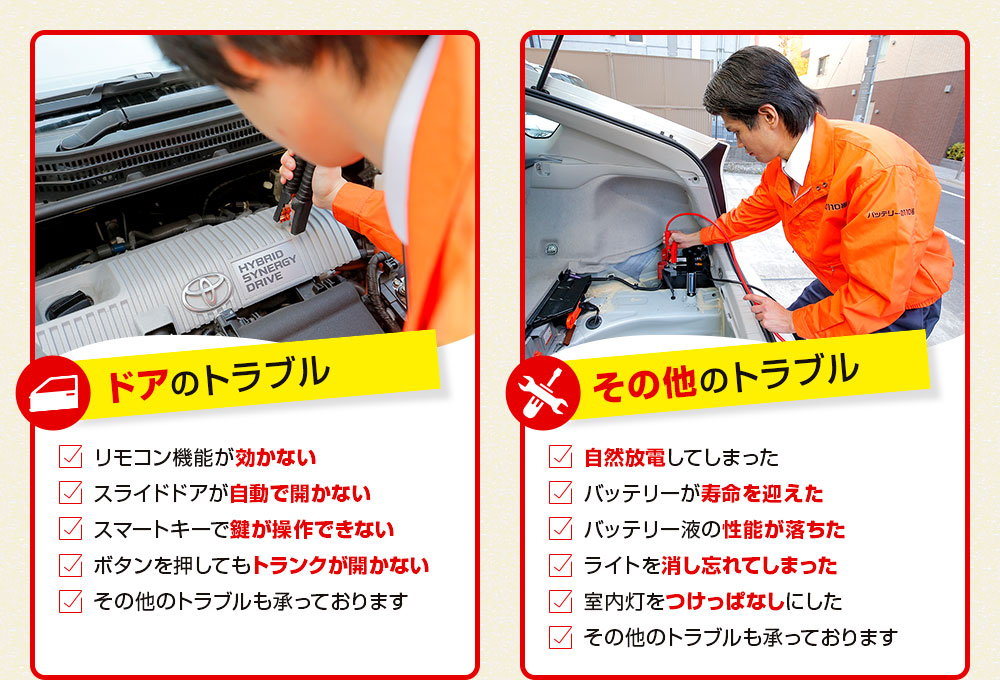 HYBRID SYNERGY DRIVE

ドアのトラブル

リモコン機能が効かない
スライドドアが自動で開かない
スマートキーで鍵が操作できない
ボタンを押してもトランクが開かない
その他のトラブルも承っております

バッテリー110番

その他のトラブル

自然放電してしまった
バッテリーが寿命を迎えた
バッテリー液の性能が落ちた
ライトを消し忘れてしまった
室内灯をつけっぱなしにした
その他のトラブルも承っております