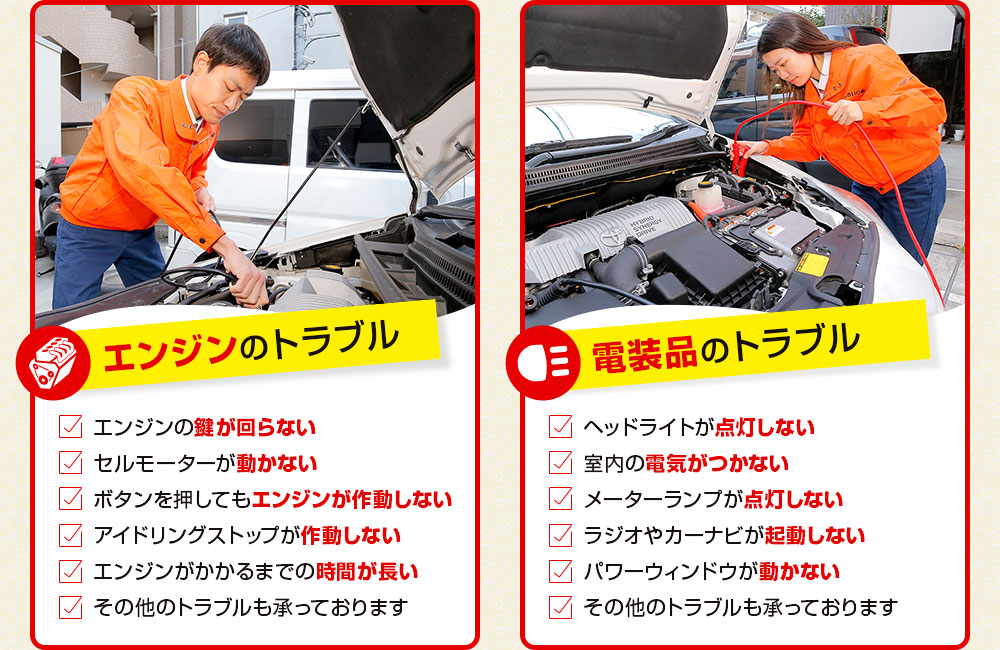 HYBRID SYNERGY DRIVE

エンジンのトラブル

エンジンの鍵が回らない
セルモーターが動かない
ボタンを押してもエンジンが作動しない
アイドリングストップが作動しない
エンジンがかかるまでの時間が長い
その他のトラブルも承っております

電装品のトラブル

ヘッドライトが点灯しない
室内の電気がつかない
メーターランプが点灯しない
ラジオやカーナビが起動しない
パワーウィンドウが動かない
その他のトラブルも承っております