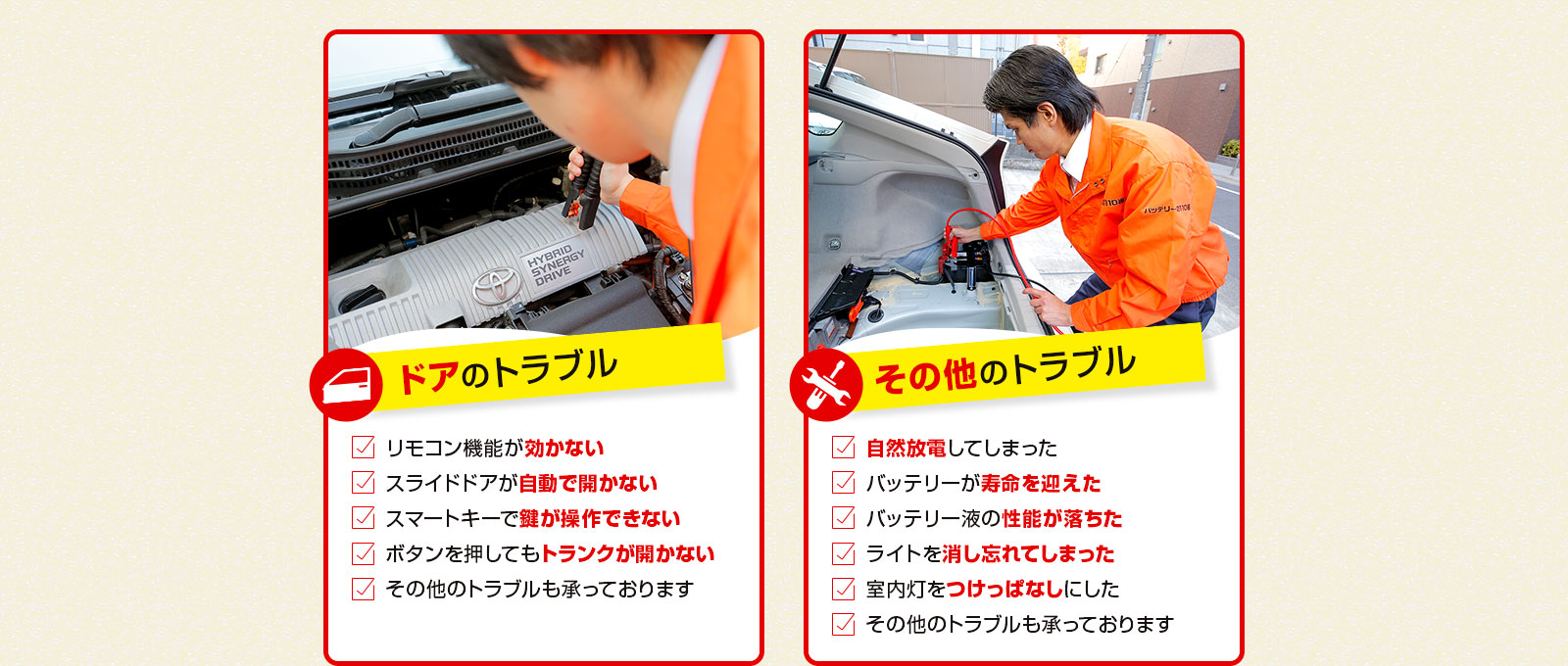 HYBRID SYNERGY DRIVE

ドアのトラブル

リモコン機能が効かない
スライドドアが自動で開かない
スマートキーで鍵が操作できない
ボタンを押してもトランクが開かない
その他のトラブルも承っております

バッテリー110番

その他のトラブル

自然放電してしまった
バッテリーが寿命を迎えた
バッテリー液の性能が落ちた
ライトを消し忘れてしまった
室内灯をつけっぱなしにした
その他のトラブルも承っております